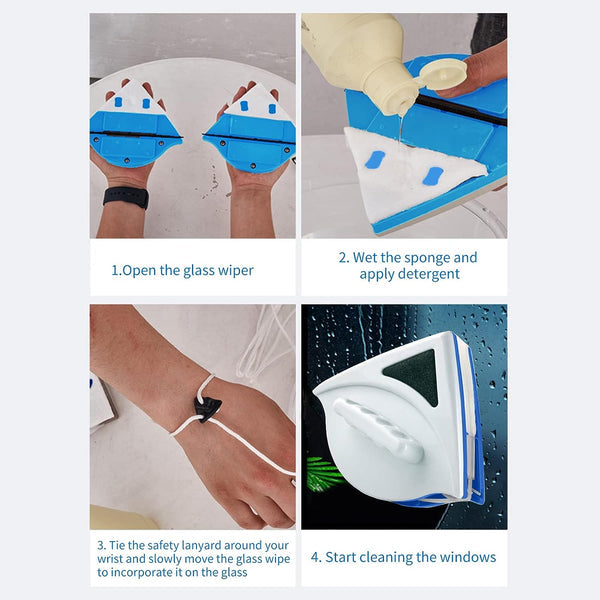 1.Open the glass wiper

2. Wet the sponge and apply detergent

3. Tie the safety lanyard around your wrist and slowly move the glass wipe to incorporate it on the glass

4. Start cleaning the windows