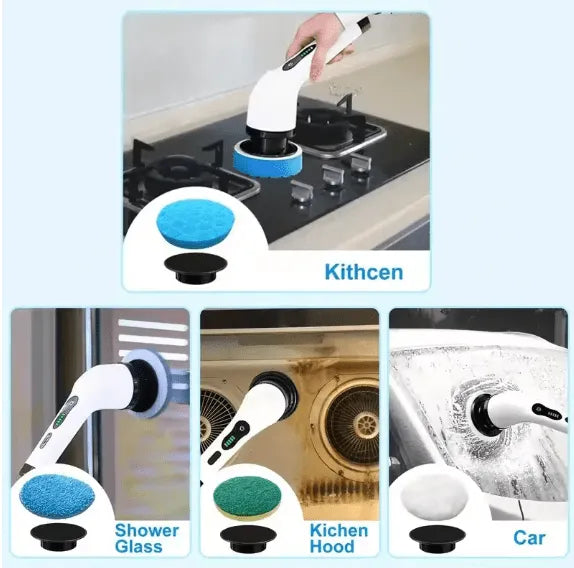 Kithcen

Shower Glass

Kichen Hood

Car